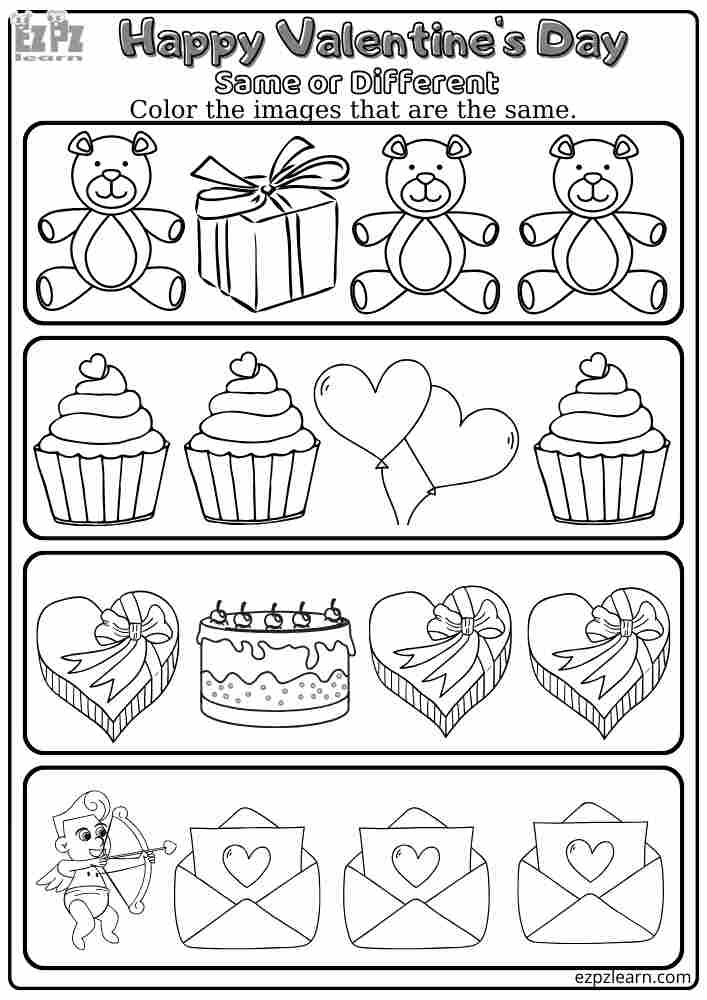 EZPZ learn

Happy Valentine's Day

Same or Different

Color the images that are the same.

ezpzlearn.com